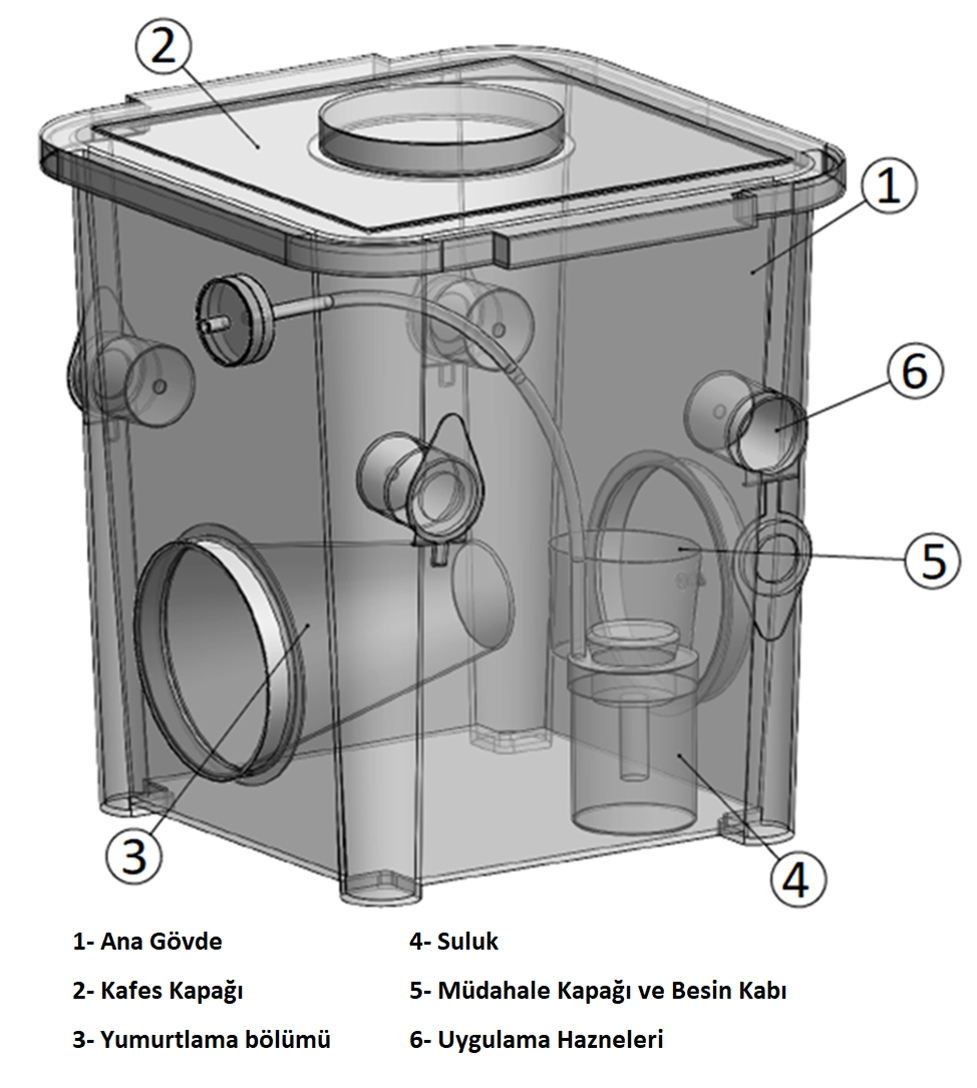 2

1

6

5

3

4

1- Ana Gövde

2- Kafes Kapağı

3- Yumurtlama bölümü

4- Suluk

5- Müdahale Kapağı ve Besin Kabı

6- Uygulama Hazneleri