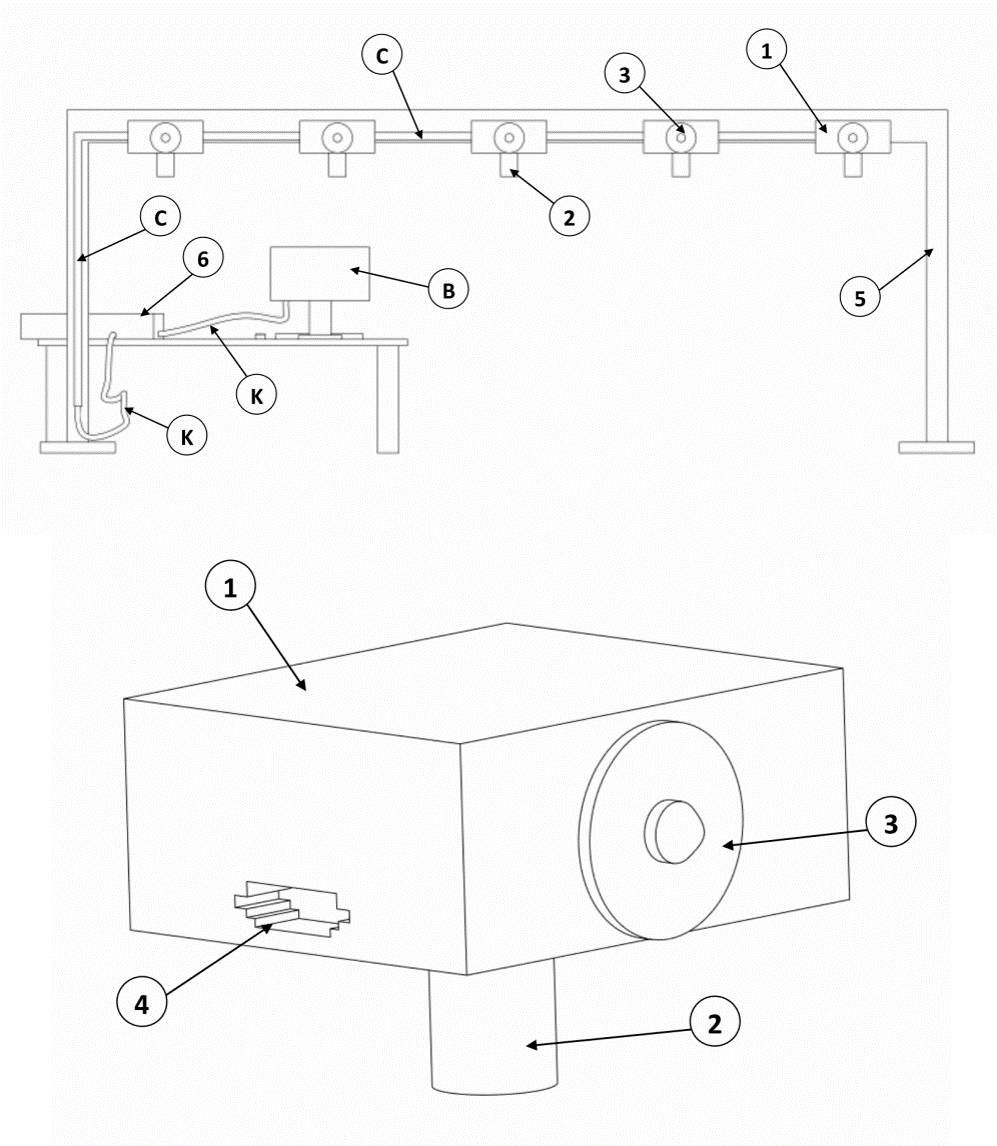 C
3
1
C
2
6
B
5
K
K

1
3
4
2