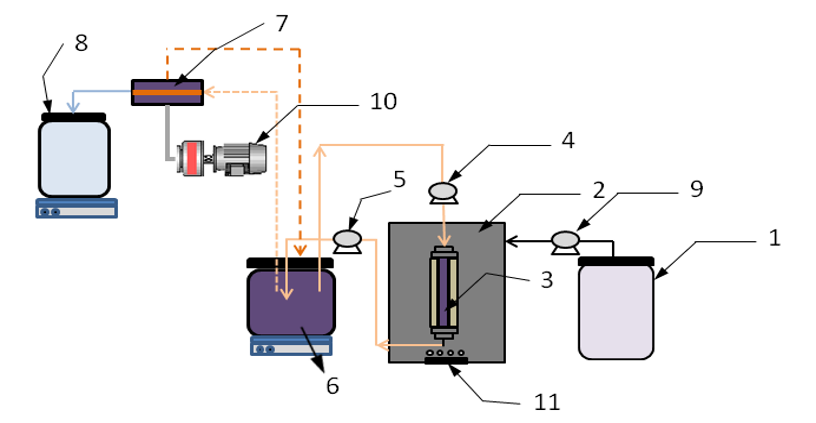 8
7
10
4
5
2
9
1
3
6
11